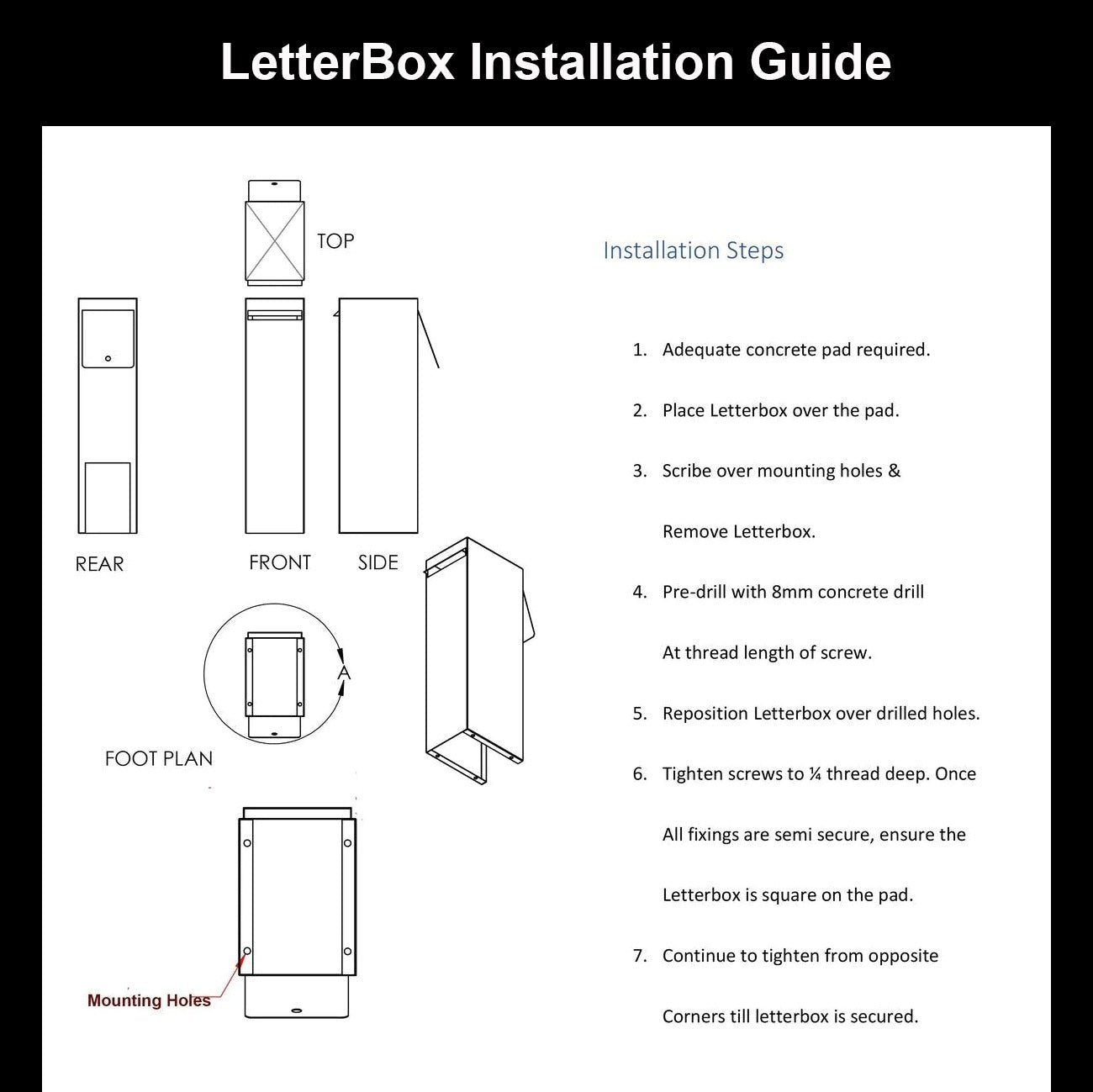 LetterBox Installation Guide

TOP

REAR

FRONT

SIDE

A

FOOT PLAN

Mounting Holes

Installation Steps

1. Adequate concrete pad required.

2. Place Letterbox over the pad.

3. Scribe over mounting holes & Remove Letterbox.

4. Pre-drill with 8mm concrete drill At thread length of screw.

5. Reposition Letterbox over drilled holes.

6. Tighten screws to ¼ thread deep. Once All fixings are semi secure, ensure the Letterbox is square on the pad.

7. Continue to tighten from opposite Corners till letterbox is secured.